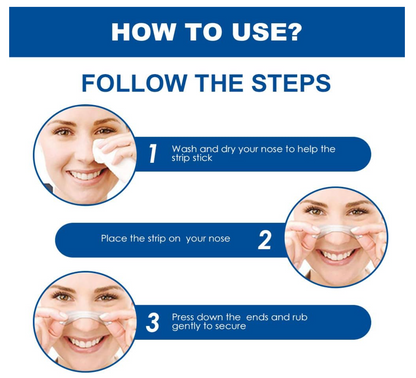 HOW TO USE?

FOLLOW THE STEPS

1 Wash and dry your nose to help the strip stick

Place the strip on your nose 2

3 Press down the ends and rub gently to secure