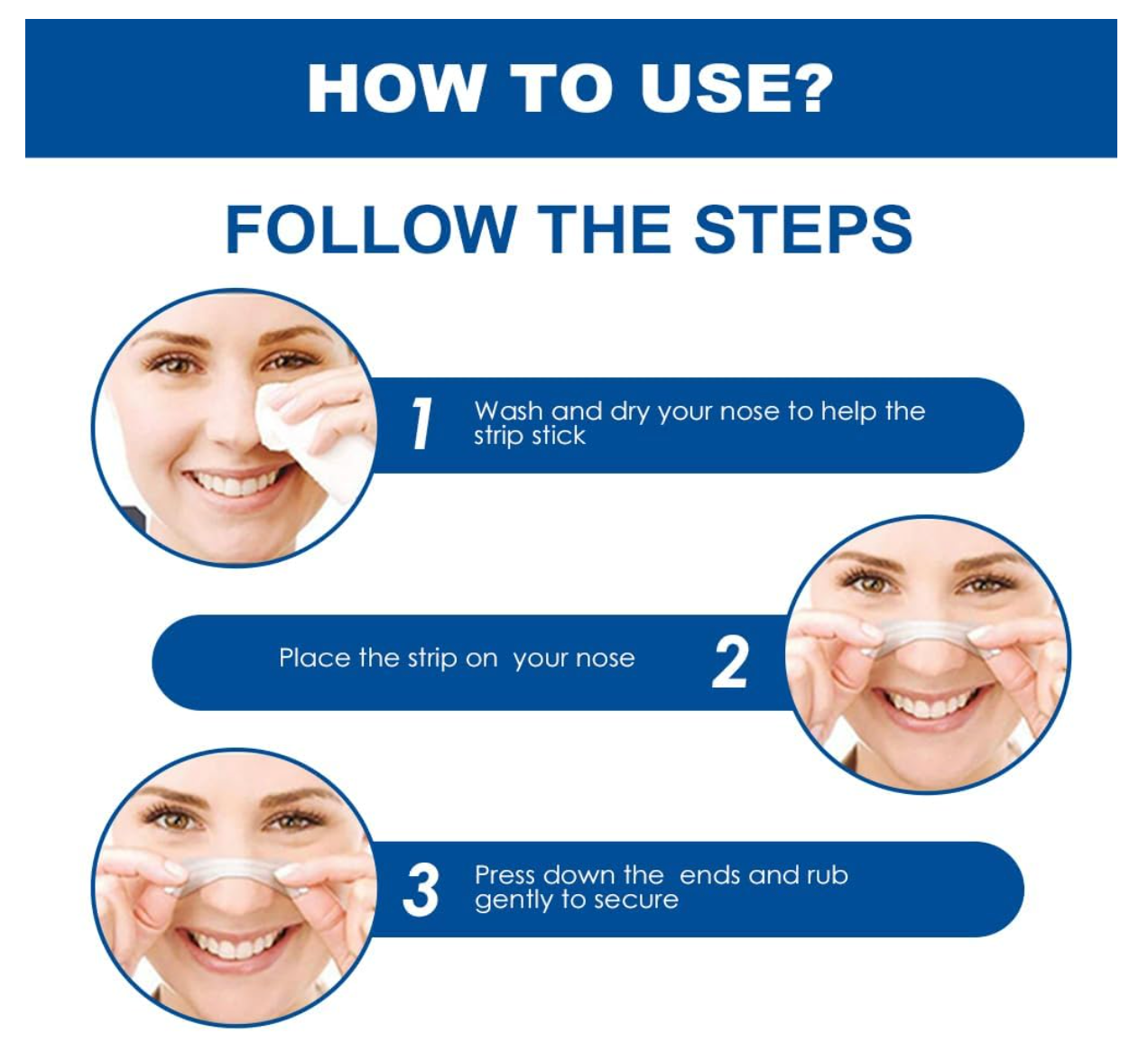 HOW TO USE?

FOLLOW THE STEPS

1 Wash and dry your nose to help the strip stick

Place the strip on your nose 2

3 Press down the ends and rub gently to secure